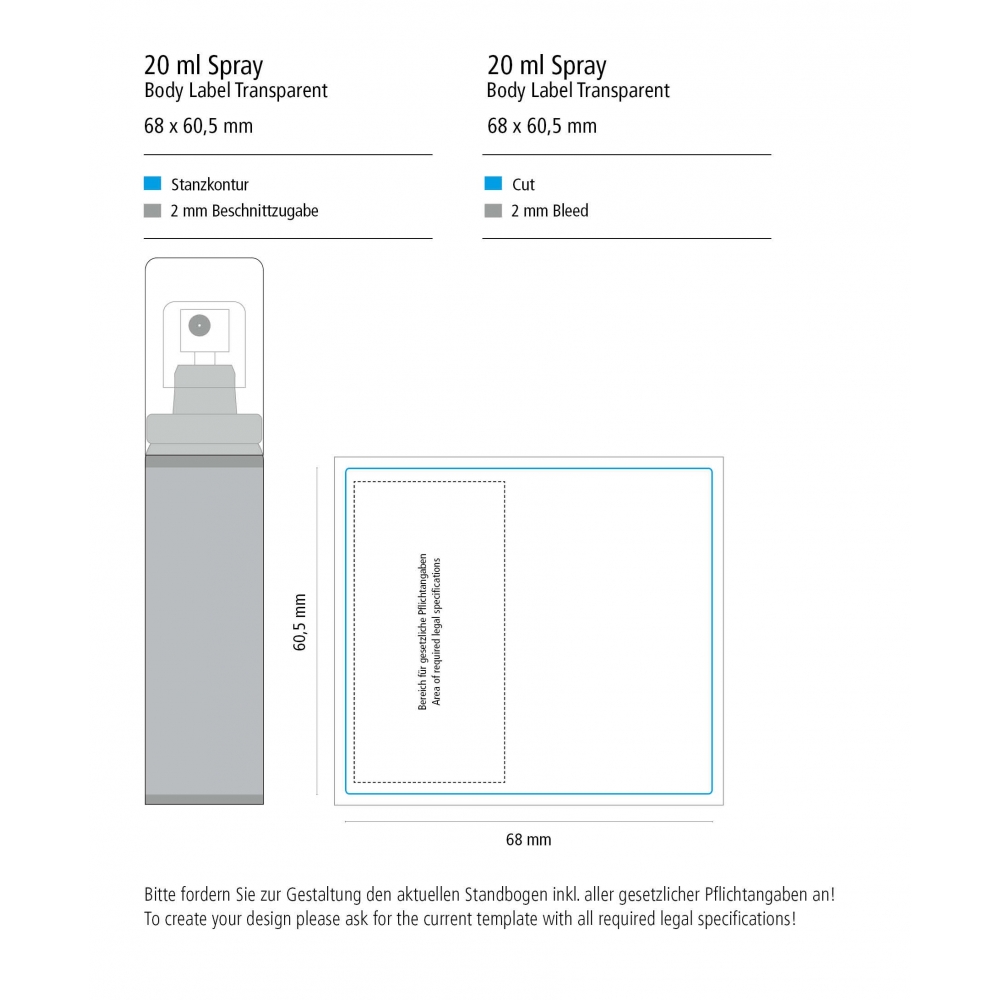 20 ml Spray
Body Label Transparent
68 x 60,5 mm

Stanzkontur
2 mm Beschnittzugabe

20 ml Spray
Body Label Transparent
68 x 60,5 mm

Cut
2 mm Bleed

60,5 mm

Bereich für gesetzliche Pflichtangaben
Area of required legal specifications

68 mm

Bitte fordern Sie zur Gestaltung den aktuellen Standbogen inkl. aller gesetzlicher Pflichtangaben an!
To create your design please ask for the current template with all required legal specifications!