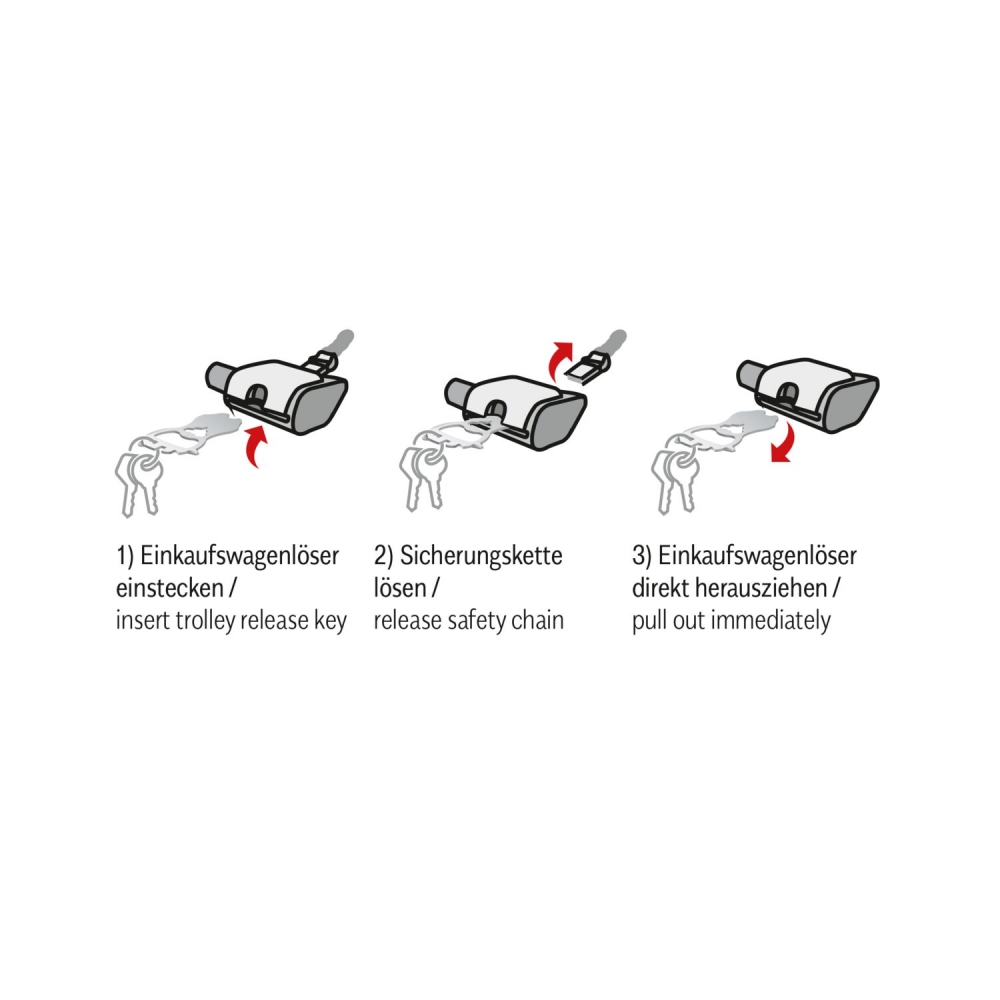 1) Einkaufswagenlöser einstecken /
insert trolley release key

2) Sicherungskette lösen /
release safety chain

3) Einkaufswagenlöser direkt herausziehen /
pull out immediately